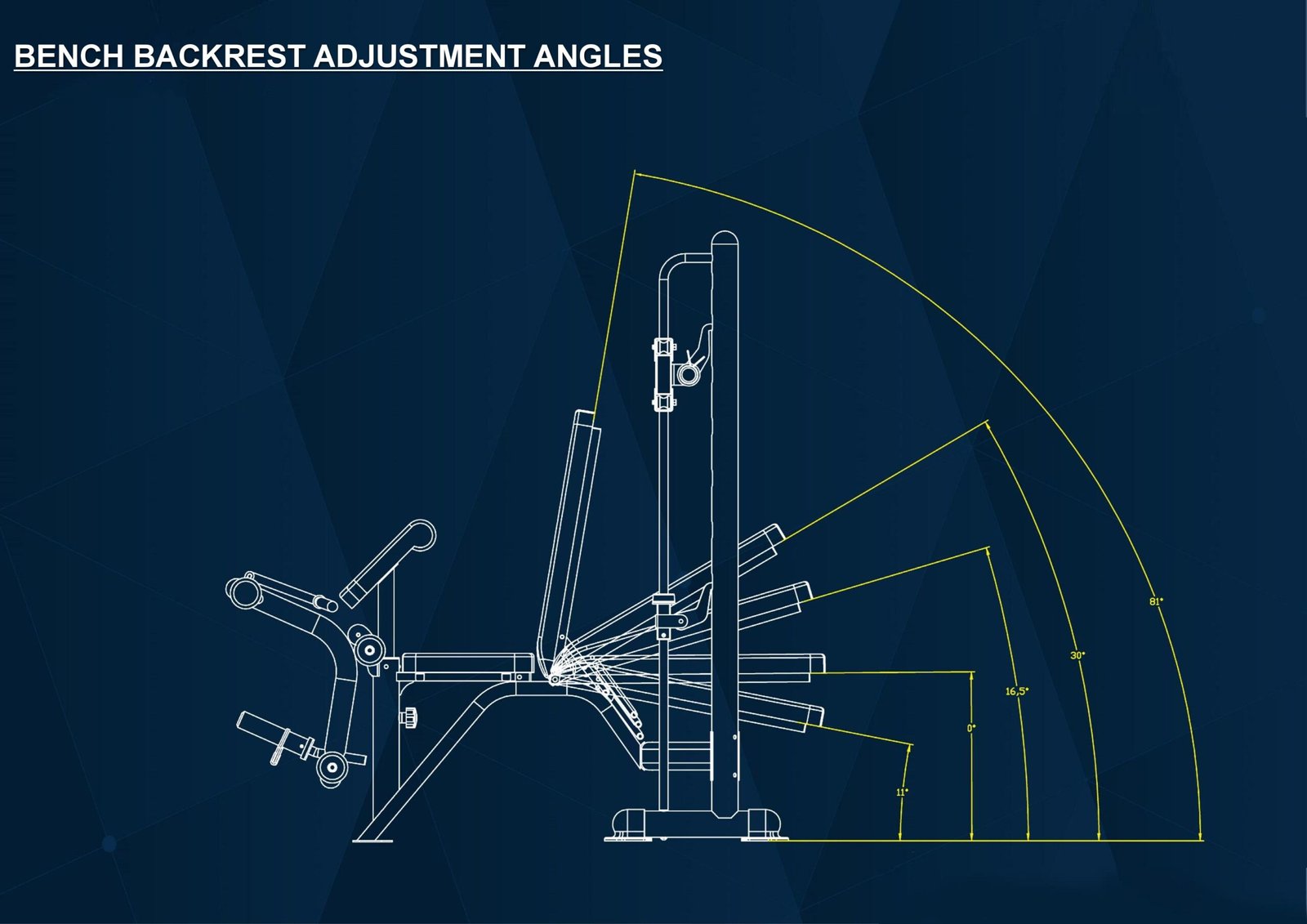 BENCH BACKREST ADJUSTMENT ANGLES

81°

30°

16,5°

0°

11°