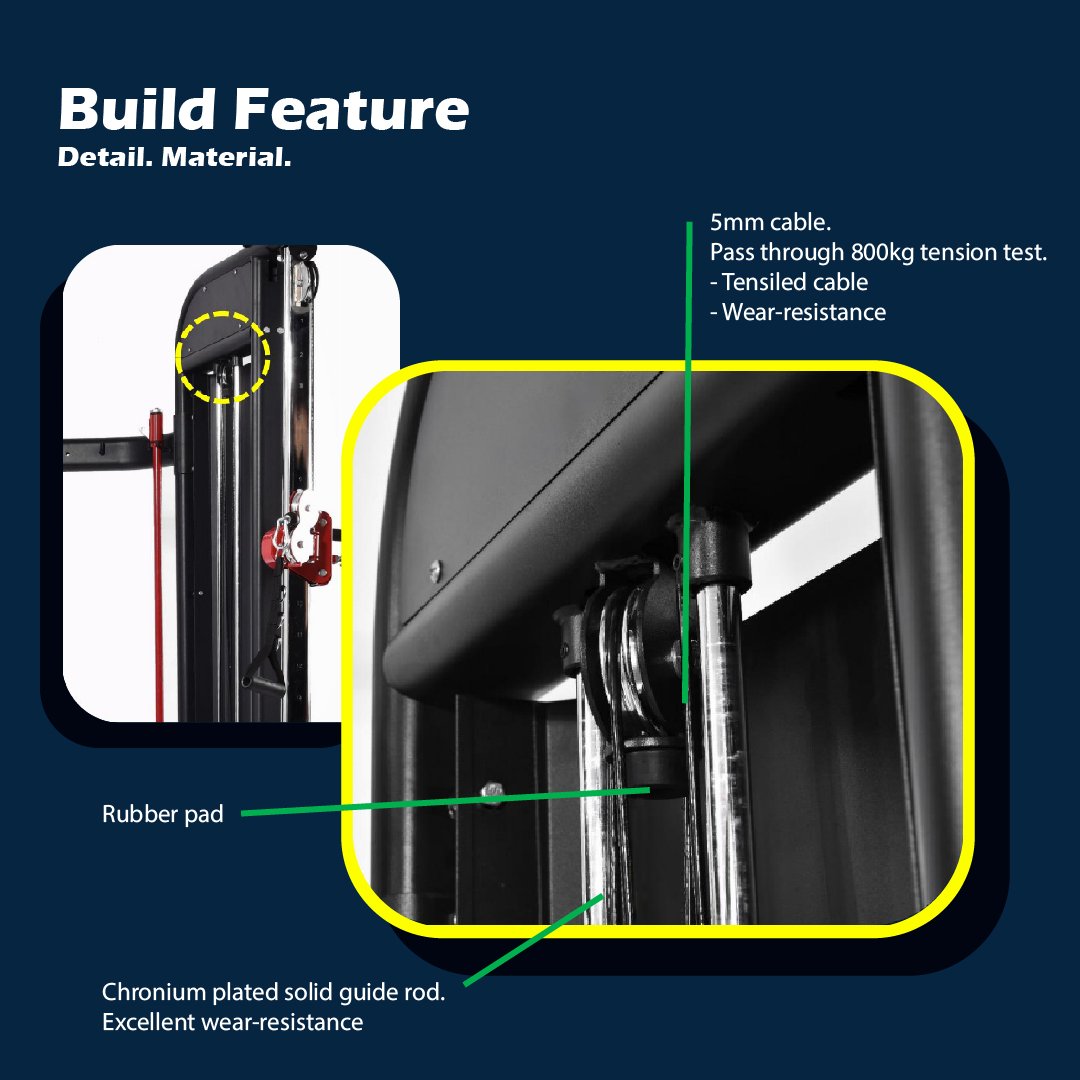 Build Feature
Detail. Material.

5mm cable.
Pass through 800kg tension test.
- Tensiled cable
- Wear-resistance

Rubber pad

Chronium plated solid guide rod.
Excellent wear-resistance