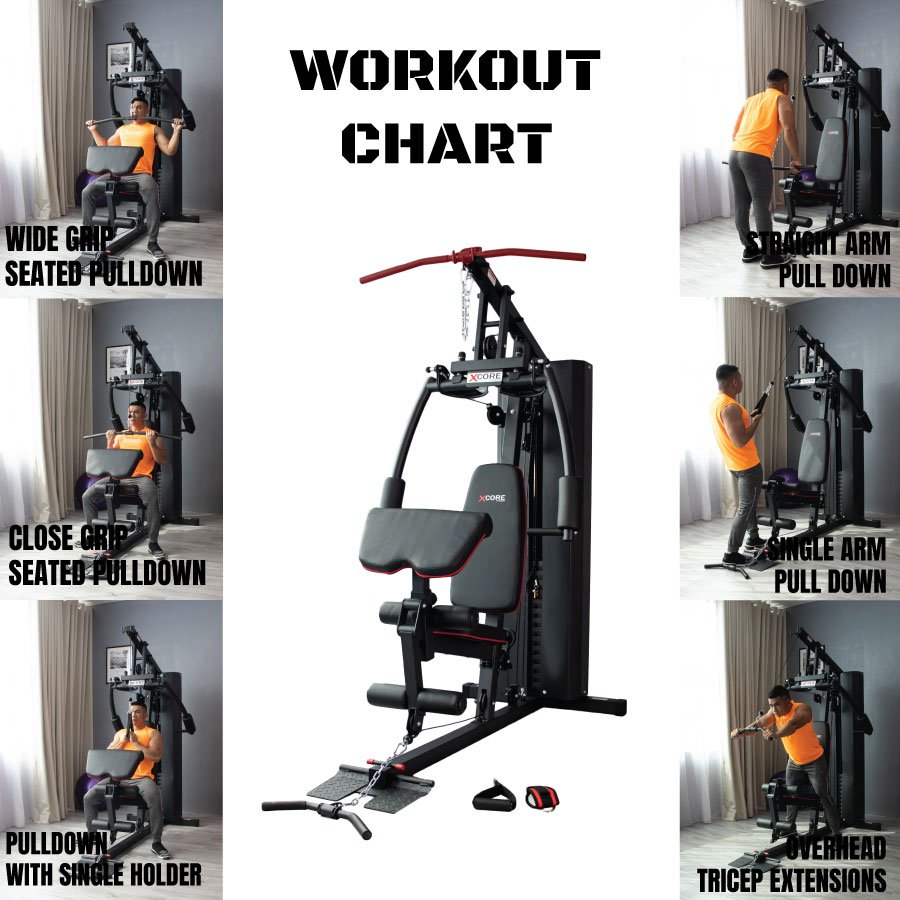 WORKOUT CHART

WIDE GRIP SEATED PULLDOWN

CLOSE GRIP SEATED PULLDOWN

PULLDOWN WITH SINGLE HOLDER

XCORE

XCORE

STRAIGHT ARM PULL DOWN

SINGLE ARM PULL DOWN

OVERHEAD TRICEP EXTENSIONS