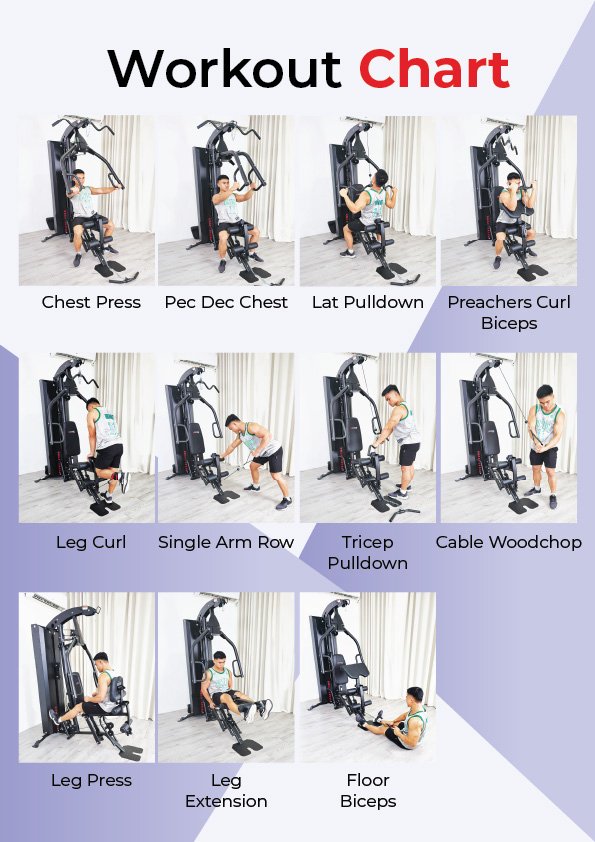 Workout Chart

Chest Press

Pec Dec Chest

Lat Pulldown

Preachers Curl Biceps

Leg Curl

Single Arm Row

Tricep Pulldown

Cable Woodchop

Leg Press

Leg Extension

Floor Biceps